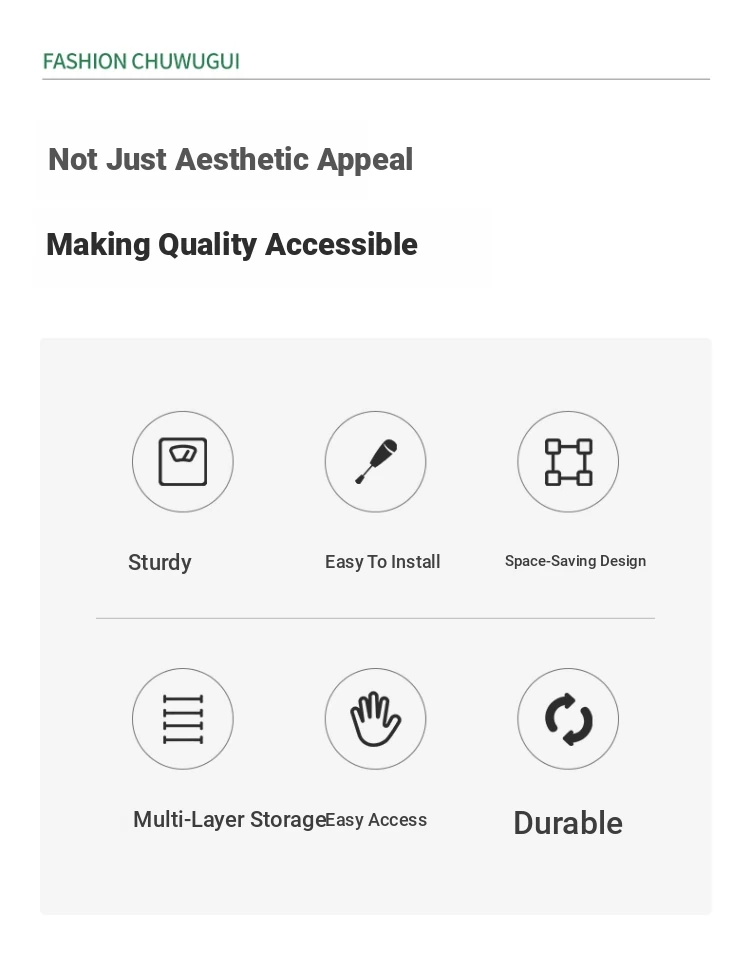 FASHION CHUWUGUI

Not Just Aesthetic Appeal

Making Quality Accessible

Sturdy

Easy To Install

Space-Saving Design

Multi-Layer Storage

Easy Access

Durable