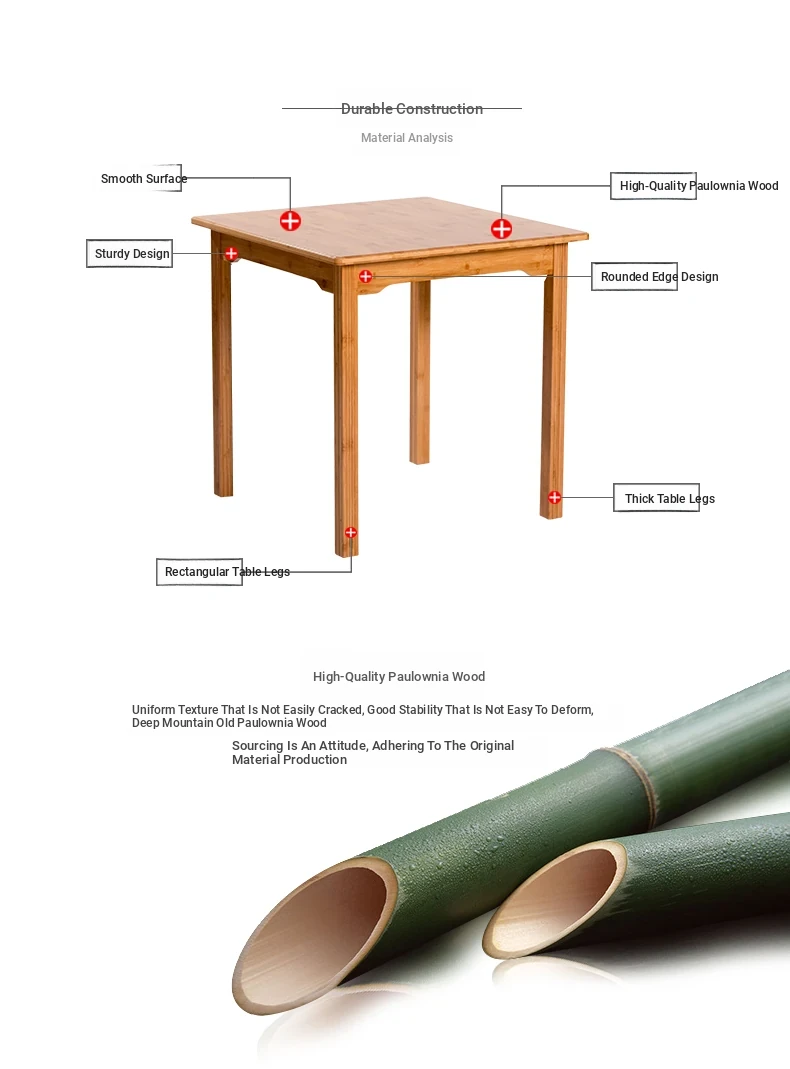 Durable Construction

Material Analysis

Smooth Surface

High-Quality Paulownia Wood

Sturdy Design

Rounded Edge Design

Thick Table Legs

Rectangular Table Legs

High-Quality Paulownia Wood

Uniform Texture That Is Not Easily Cracked, Good Stability That Is Not Easy To Deform, Deep Mountain Old Paulownia Wood

Sourcing Is An Attitude, Adhering To The Original Material Production