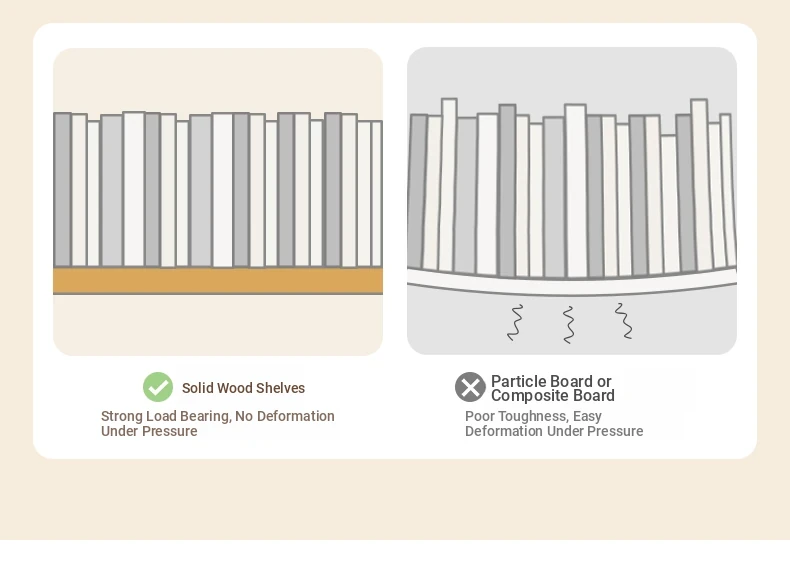 Solid Wood Shelves

Strong Load Bearing, No Deformation Under Pressure

Particle Board or Composite Board

Poor Toughness, Easy Deformation Under Pressure