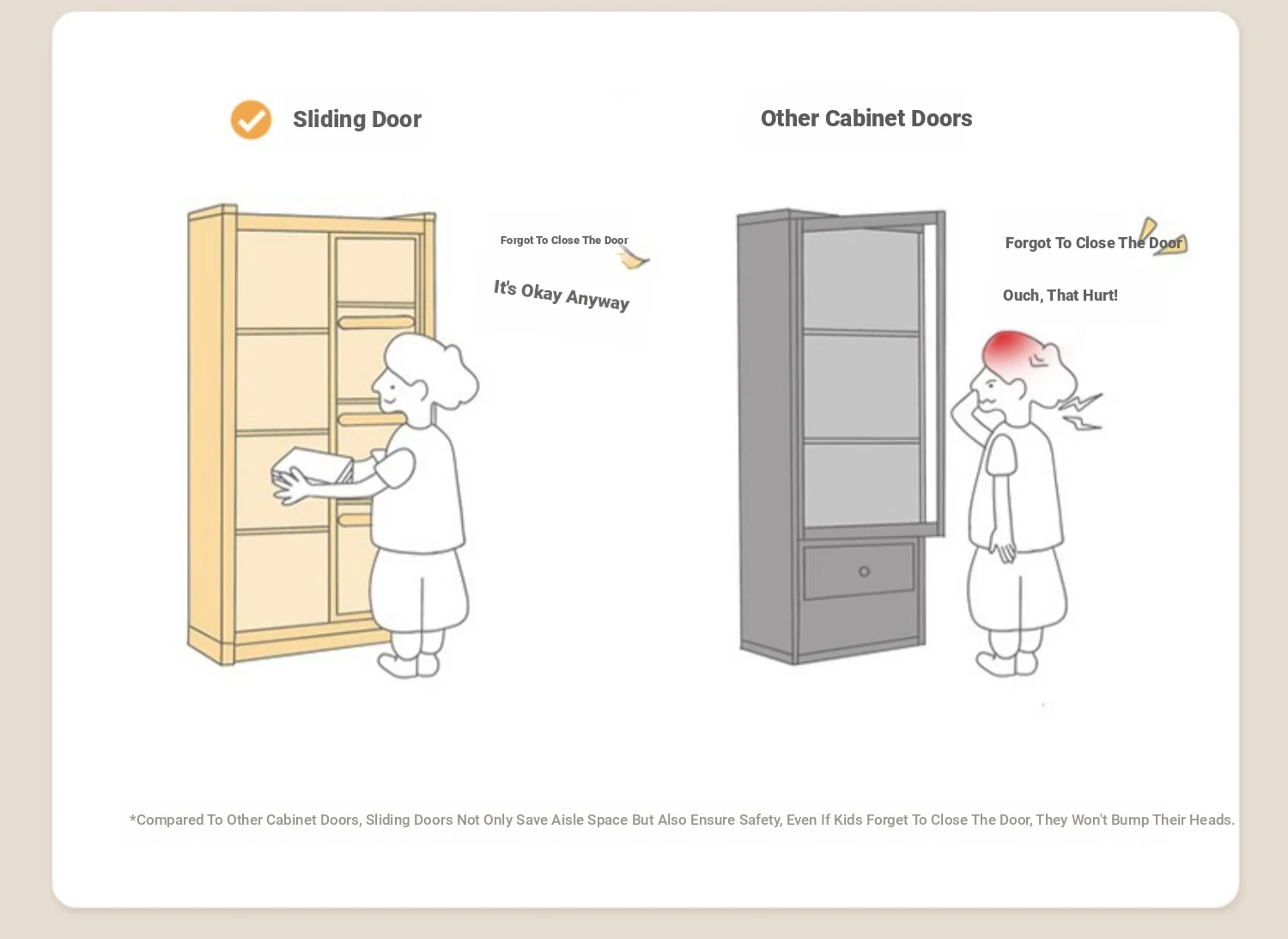 Sliding Door

Forgot To Close The Door

It's Okay Anyway

Other Cabinet Doors

Forgot To Close The Door

Ouch, That Hurt!

*Compared To Other Cabinet Doors, Sliding Doors Not Only Save Aisle Space But Also Ensure Safety, Even If Kids Forget To Close The Door, They Won't Bump Their Heads.