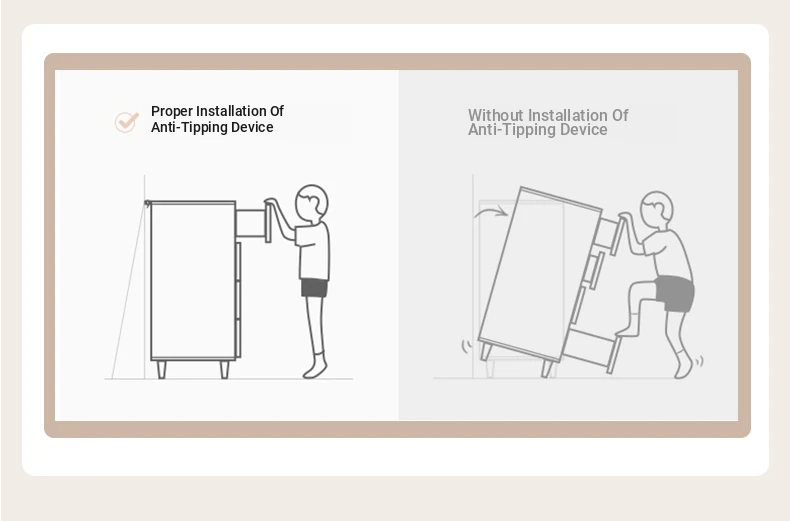 Proper Installation Of Anti-Tipping Device

Without Installation Of Anti-Tipping Device