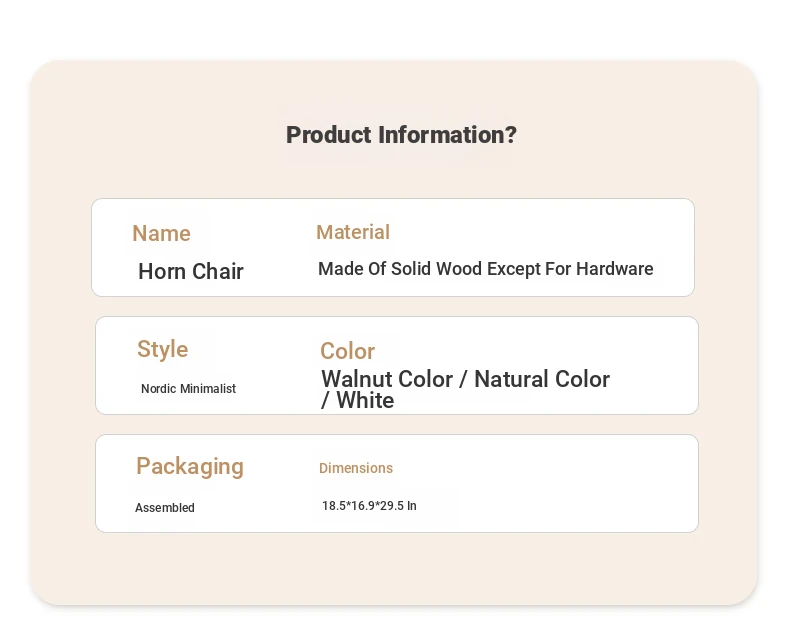 Product Information?

Name
Horn Chair

Material
Made Of Solid Wood Except For Hardware

Style
Nordic Minimalist

Color
Walnut Color / Natural Color / White

Packaging
Assembled

Dimensions
18.5*16.9*29.5 In