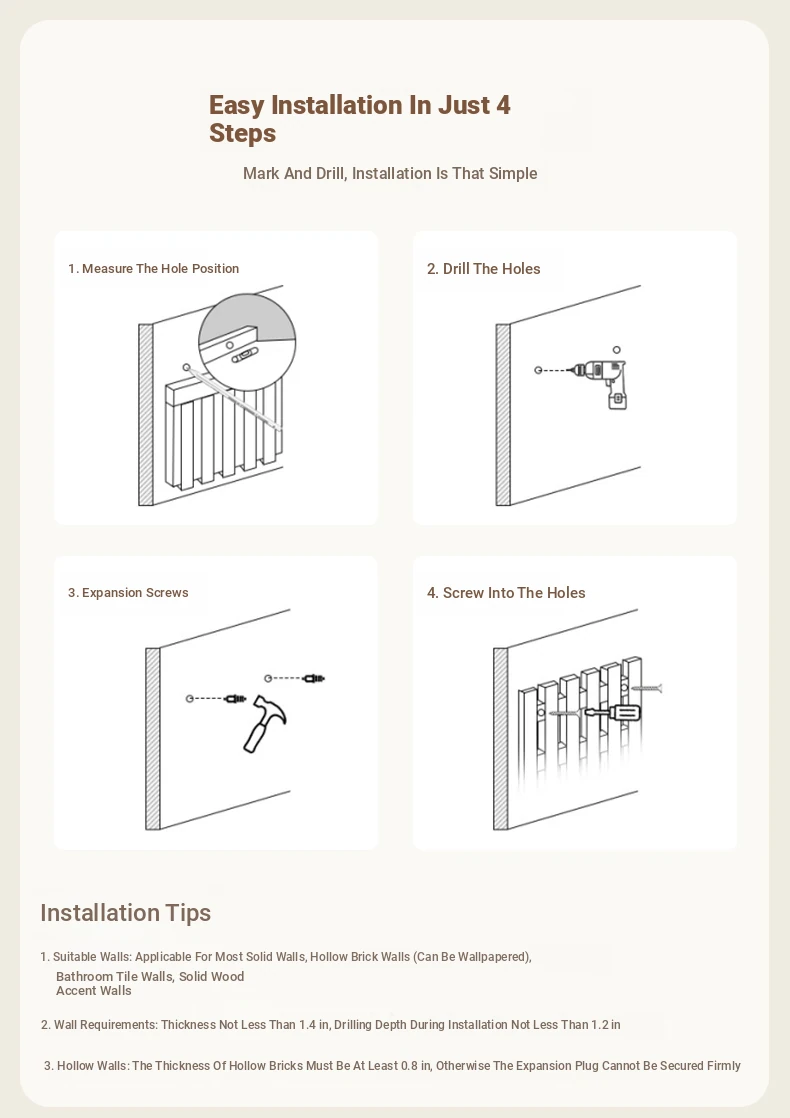 Easy Installation In Just 4 Steps

Mark And Drill, Installation Is That Simple

1. Measure The Hole Position

2. Drill The Holes

3. Expansion Screws

4. Screw Into The Holes

Installation Tips

1. Suitable Walls: Applicable For Most Solid Walls, Hollow Brick Walls (Can Be Wallpapered), Bathroom Tile Walls, Solid Wood Accent Walls

2. Wall Requirements: Thickness Not Less Than 1.4 in, Drilling Depth During Installation Not Less Than 1.2 in

3. Hollow Walls: The Thickness Of Hollow Bricks Must Be At Least 0.8 in, Otherwise The Expansion Plug Cannot Be Secured Firmly