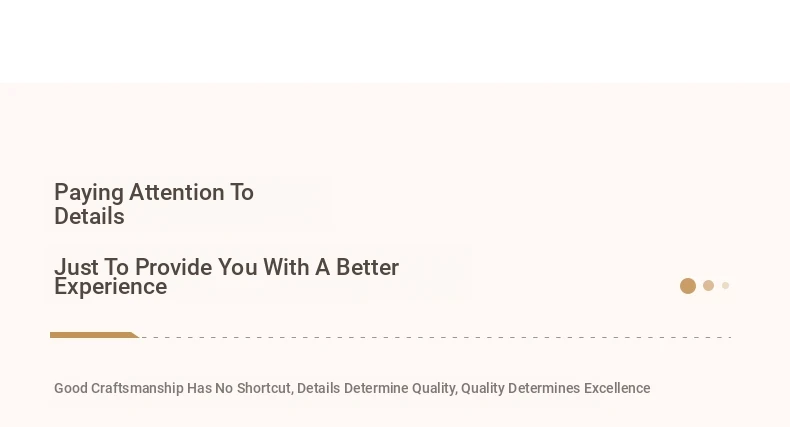 Paying Attention To Details

Just To Provide You With A Better Experience

Good Craftsmanship Has No Shortcut, Details Determine Quality, Quality Determines Excellence