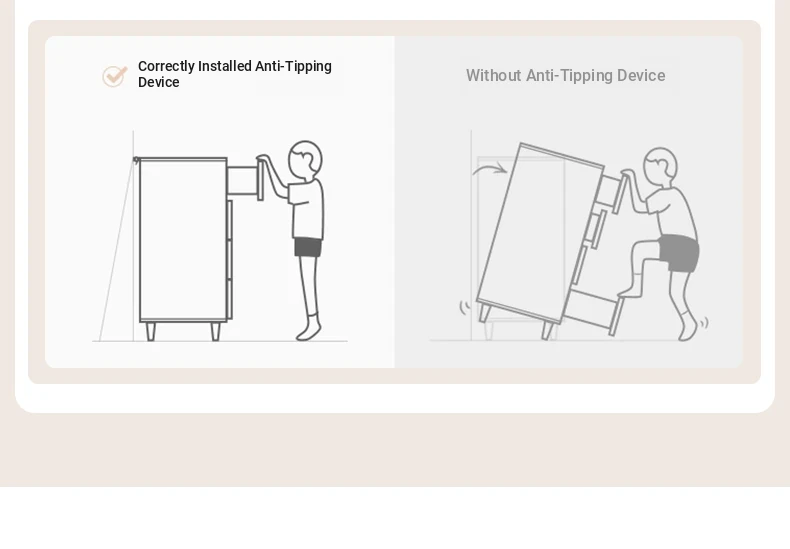 Correctly Installed Anti-Tipping Device

Without Anti-Tipping Device