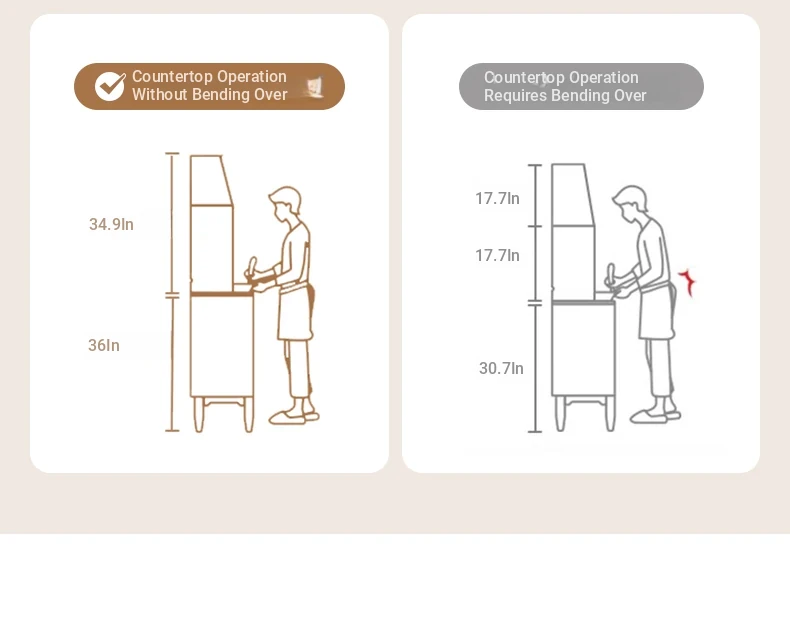 Countertop Operation Without Bending Over

34.9In

36In

Countertop Operation Requires Bending Over

17.7In

17.7In

30.7In