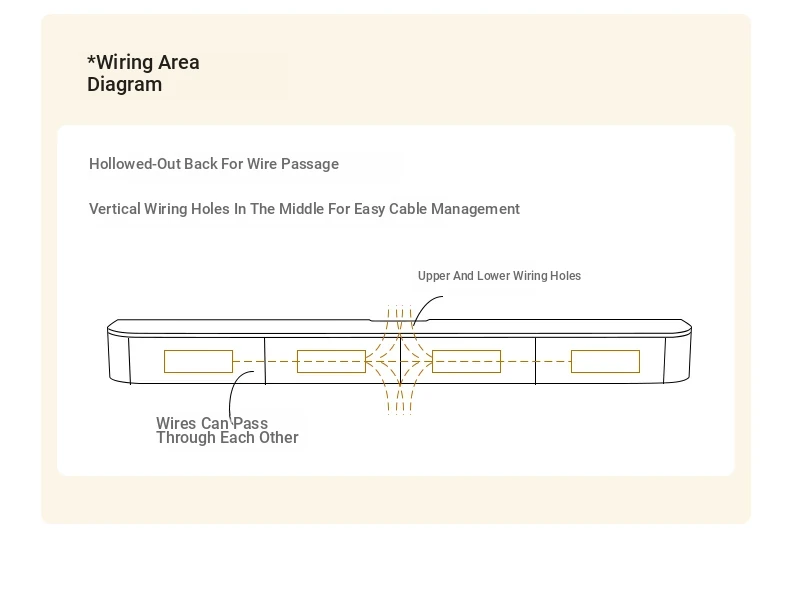 *Wiring Area Diagram

Hollowed-Out Back For Wire Passage

Vertical Wiring Holes In The Middle For Easy Cable Management

Upper And Lower Wiring Holes

Wires Can Pass Through Each Other