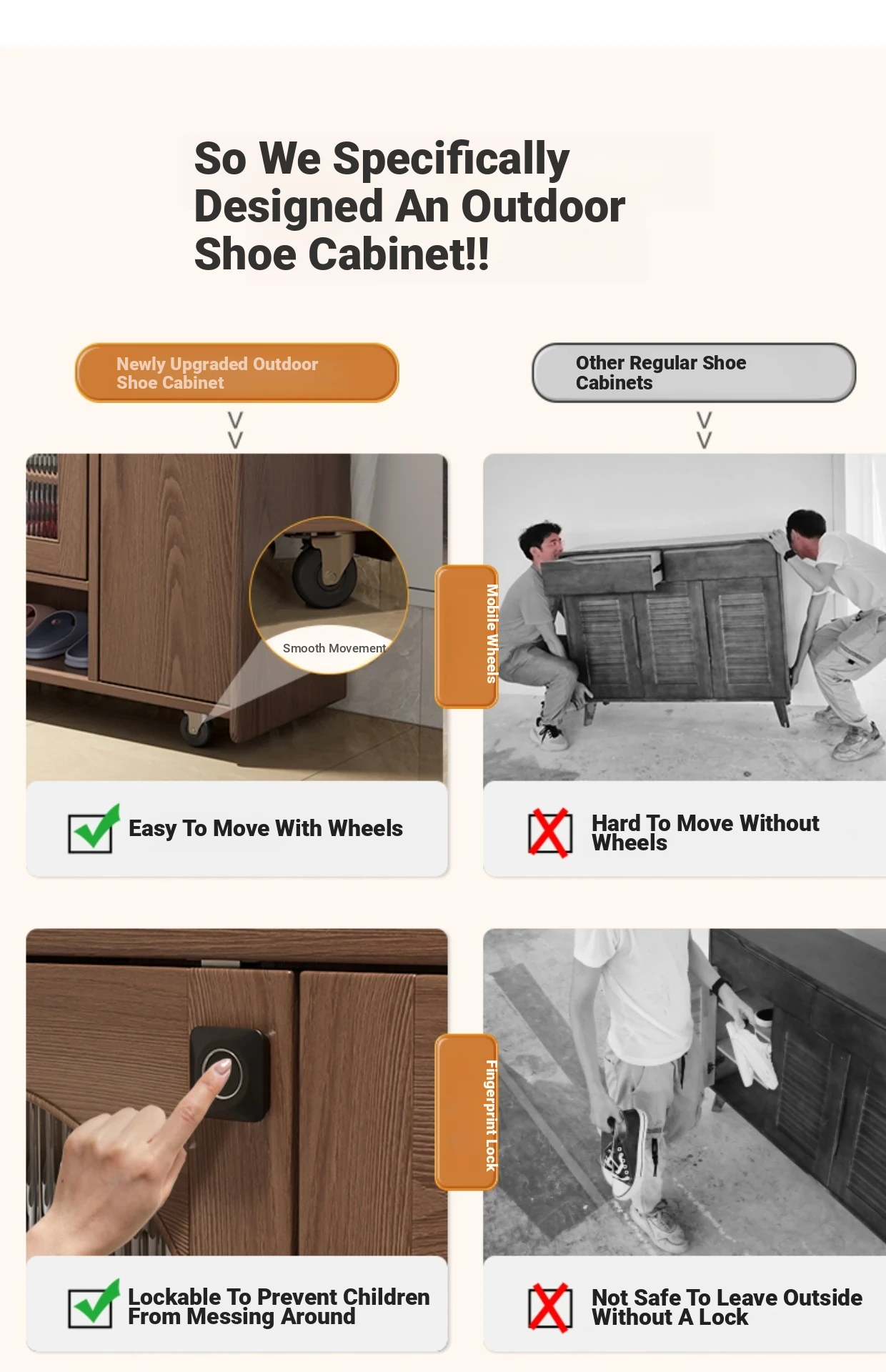 So We Specifically Designed An Outdoor Shoe Cabinet!!

Newly Upgraded Outdoor Shoe Cabinet

Other Regular Shoe Cabinets

Smooth Movement

Mobile Wheels

Easy To Move With Wheels

Hard To Move Without Wheels

Fingerprint Lock

Lockable To Prevent Children From Messing Around

Not Safe To Leave Outside Without A Lock