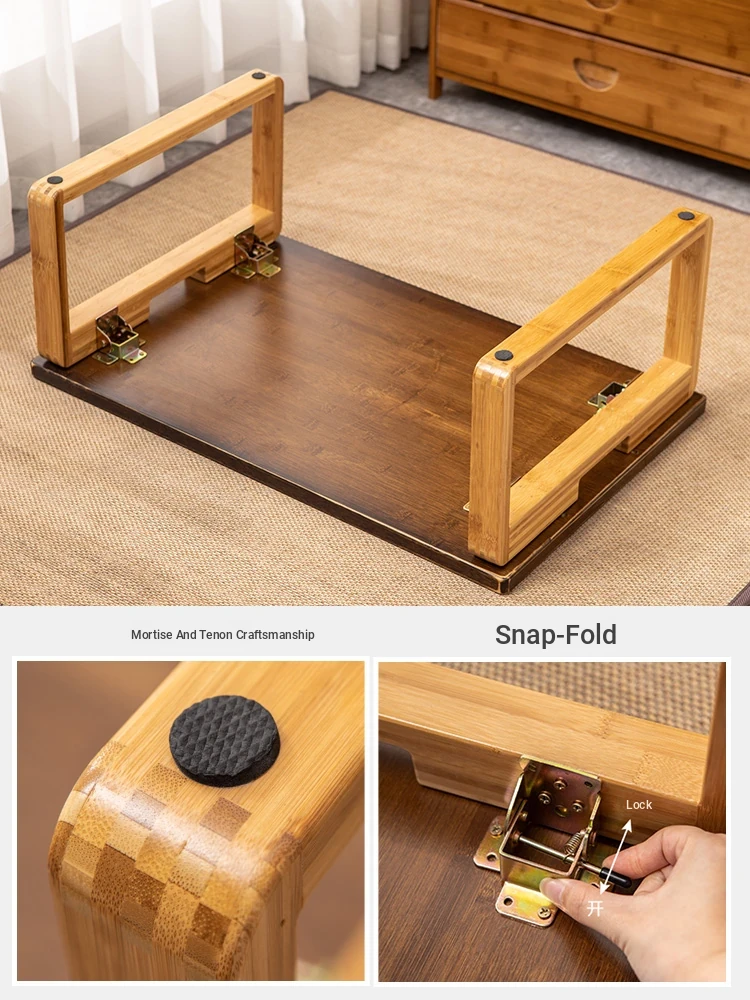 Mortise And Tenon Craftsmanship

Snap-Fold

Lock

开