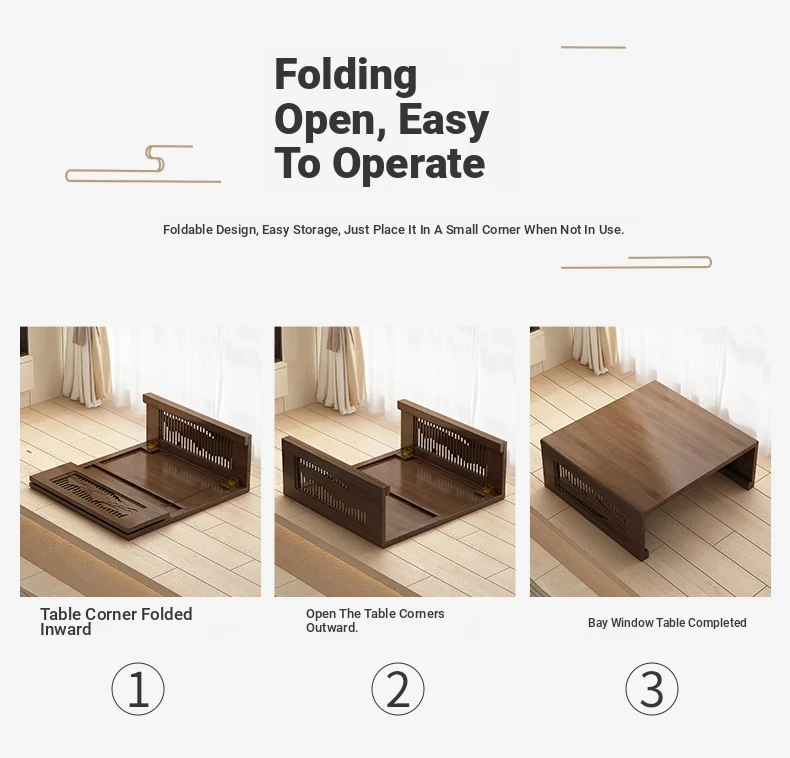 Folding Open, Easy To Operate

Foldable Design, Easy Storage, Just Place It In A Small Corner When Not In Use.

Table Corner Folded Inward

Open The Table Corners Outward.

Bay Window Table Completed

①

②

③