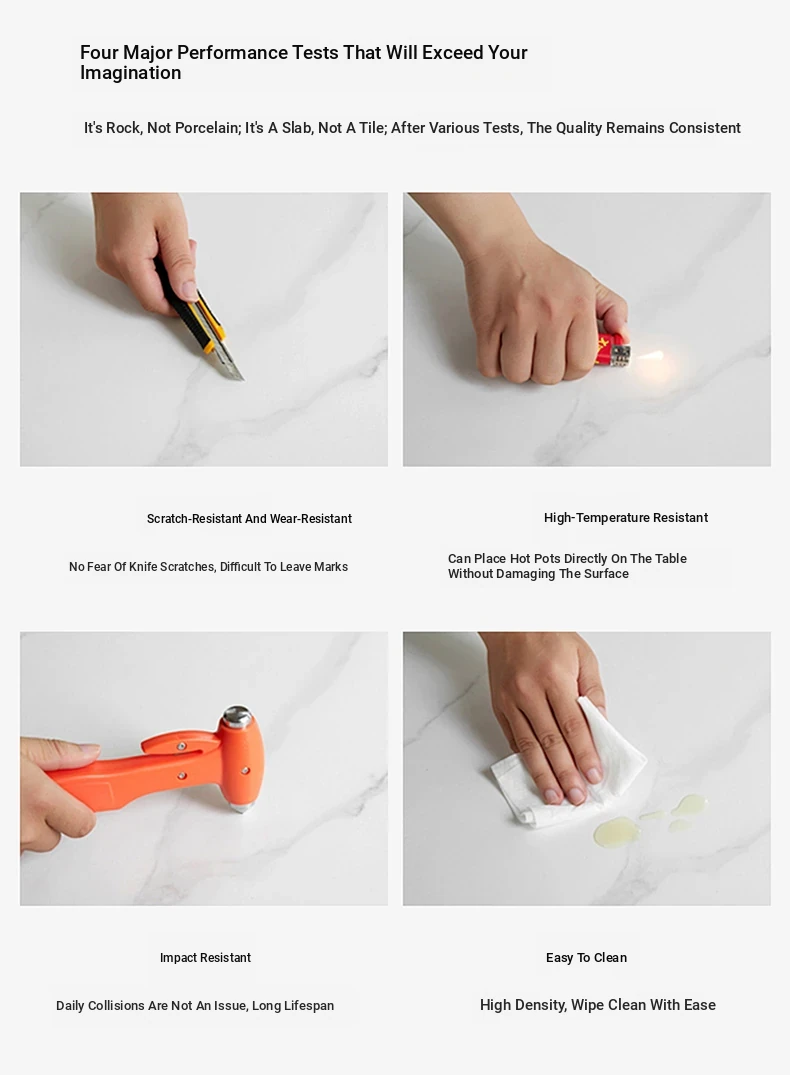 Four Major Performance Tests That Will Exceed Your Imagination

It's Rock, Not Porcelain; It's A Slab, Not A Tile; After Various Tests, The Quality Remains Consistent

Scratch-Resistant And Wear-Resistant

No Fear Of Knife Scratches, Difficult To Leave Marks

High-Temperature Resistant

Can Place Hot Pots Directly On The Table Without Damaging The Surface

Impact Resistant

Daily Collisions Are Not An Issue, Long Lifespan

Easy To Clean

High Density, Wipe Clean With Ease