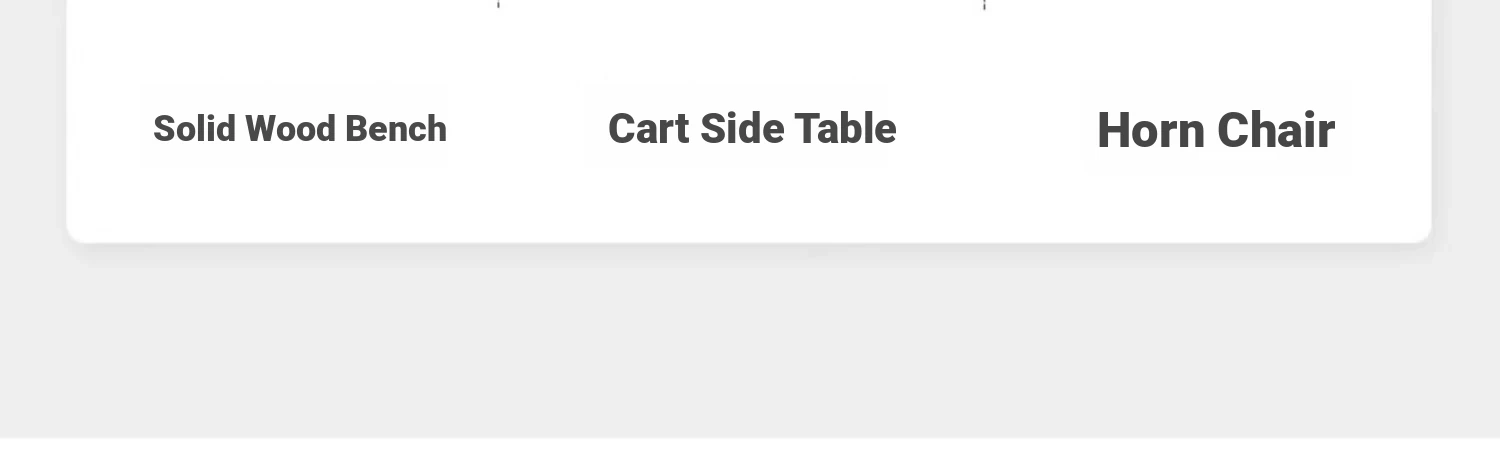 Solid Wood Bench

Cart Side Table

Horn Chair