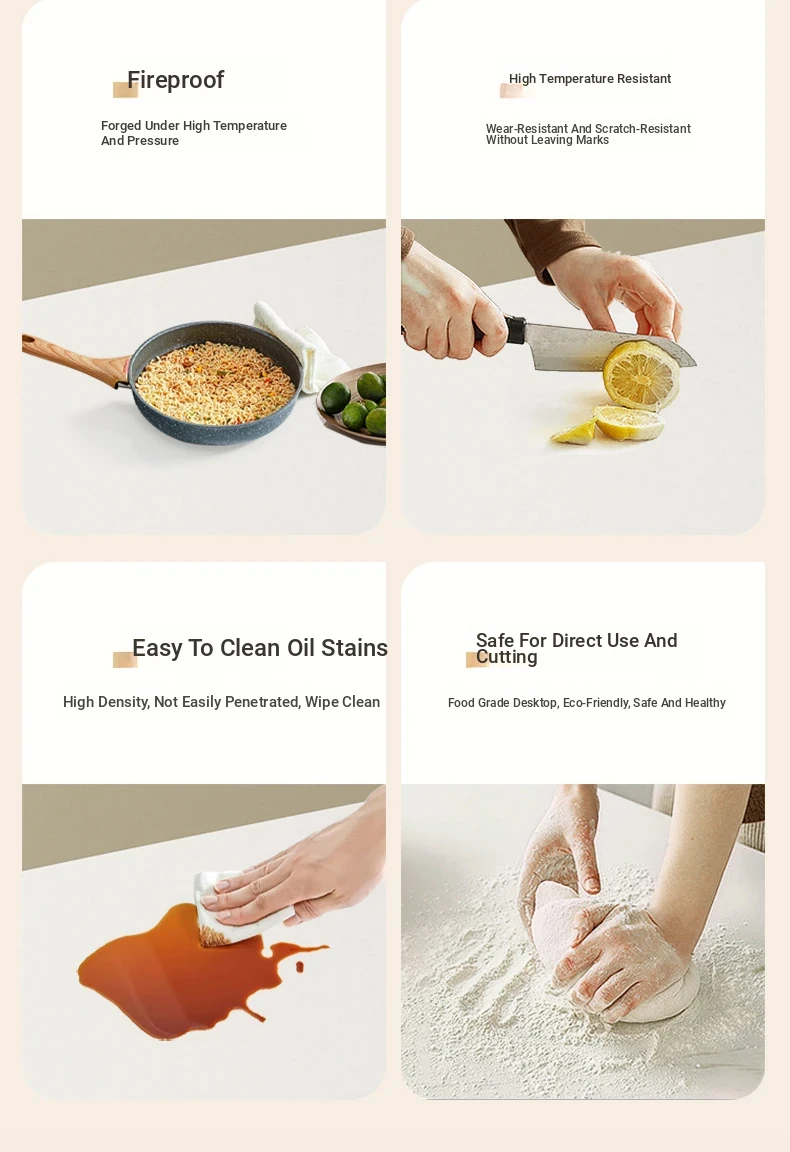 Fireproof

Forged Under High Temperature And Pressure

High Temperature Resistant

Wear-Resistant And Scratch-Resistant Without Leaving Marks

Easy To Clean Oil Stains

High Density, Not Easily Penetrated, Wipe Clean

Safe For Direct Use And Cutting

Food Grade Desktop, Eco-Friendly, Safe And Healthy