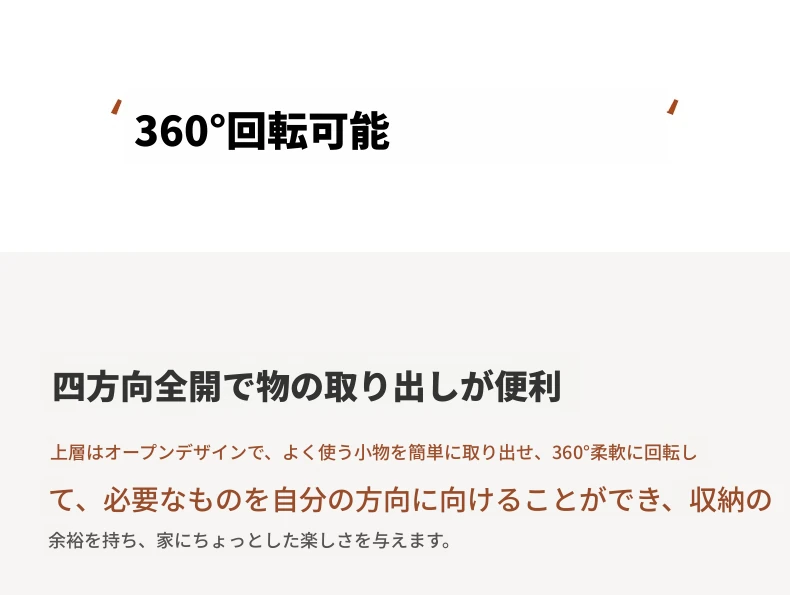 360°回転可能

四方向全開で物の取り出しが便利

上層はオープンデザインで、よく使う小物を簡単に取り出せ、360°柔軟に回転して、必要なものを自分の方向に向けることができ、収納の余裕を持ち、家にちょっとした楽しさを与えます。