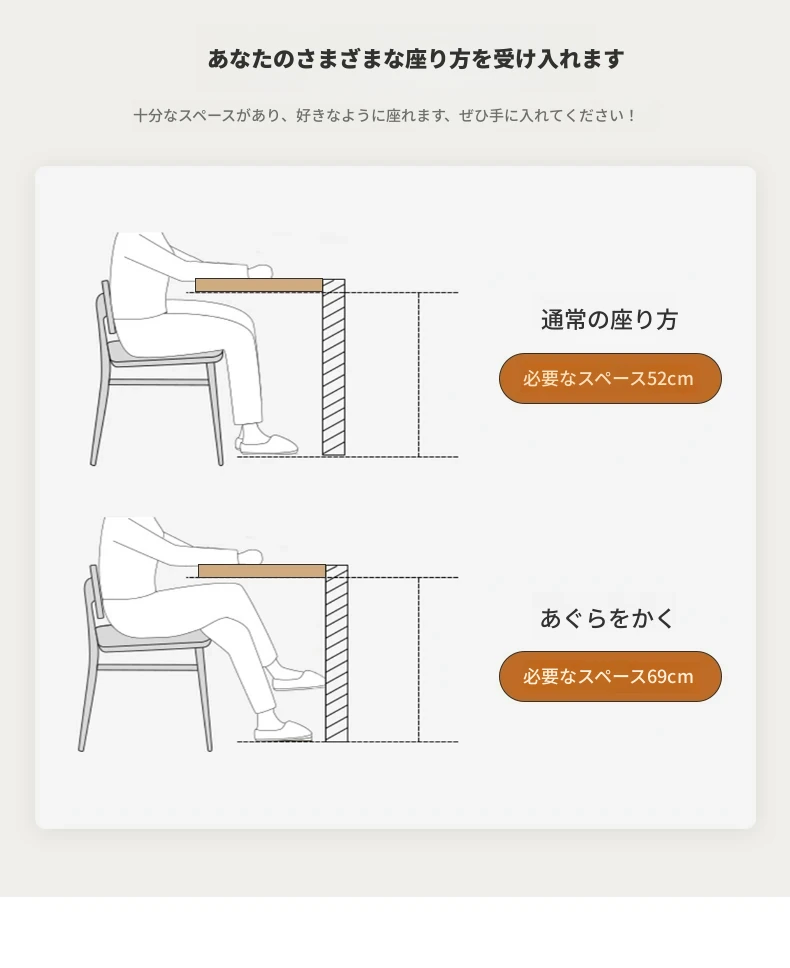 あなたのさまざまな座り方を受け入れます

十分なスペースがあり、好きなように座れます、ぜひ手に入れてください！

通常の座り方

必要なスペース52cm

あぐらをかく

必要なスペース69cm