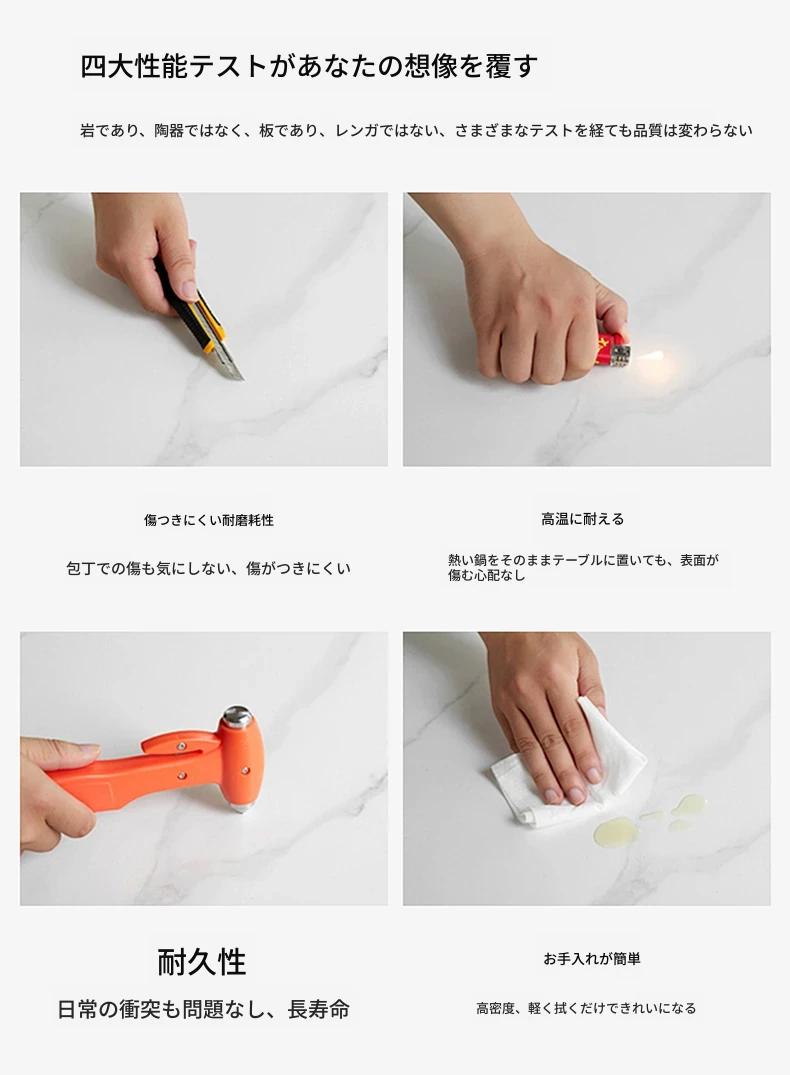 四大性能テストがあなたの想像を覆す

岩であり、陶器ではなく、板であり、レンガではない、さまざまなテストを経ても品質は変わらない

傷つきにくい耐磨耗性

包丁での傷も気にしない、傷がつきにくい

高温に耐える

熱い鍋をそのままテーブルに置いても、表面が傷む心配なし

耐久性

日常の衝突も問題なし、長寿命

お手入れが簡単

高密度、軽く拭くだけできれいになる