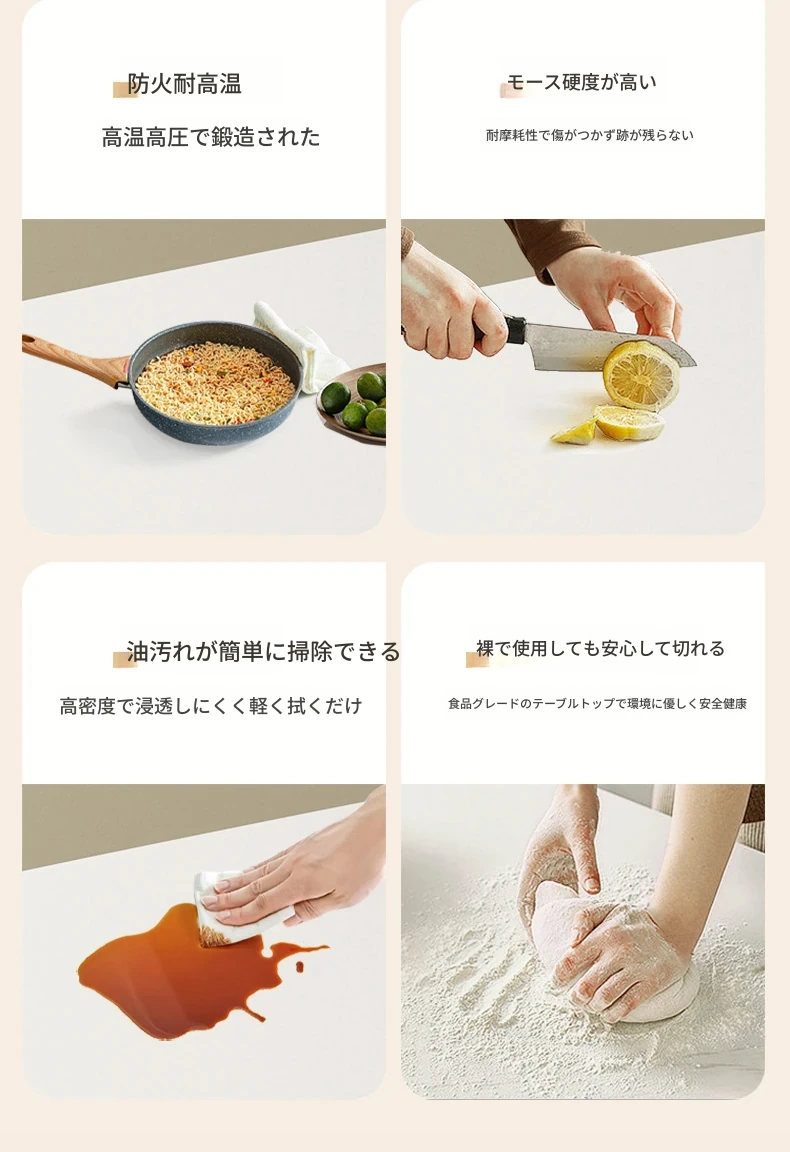 防火耐高温

高温高圧で鍛造された

モース硬度が高い

耐摩耗性で傷がつかず跡が残らない

油汚れが簡単に掃除できる

高密度で浸透しにくく軽く拭くだけ

裸で使用しても安心して切れる

食品グレードのテーブルトップで環境に優しく安全健康